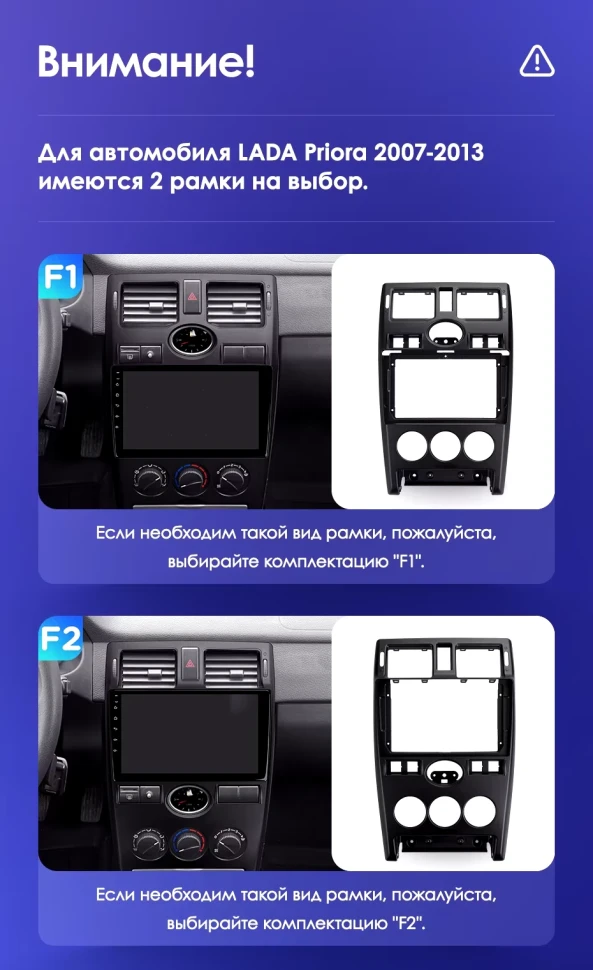 Внимание!

Для автомобиля LADA Priora 2007-2013 имеются 2 рамки на выбор.

F1

Если необходим такой вид рамки, пожалуйста, выбирайте комплектацию "F1".

F2

Если необходим такой вид рамки, пожалуйста, выбирайте комплектацию "F2".